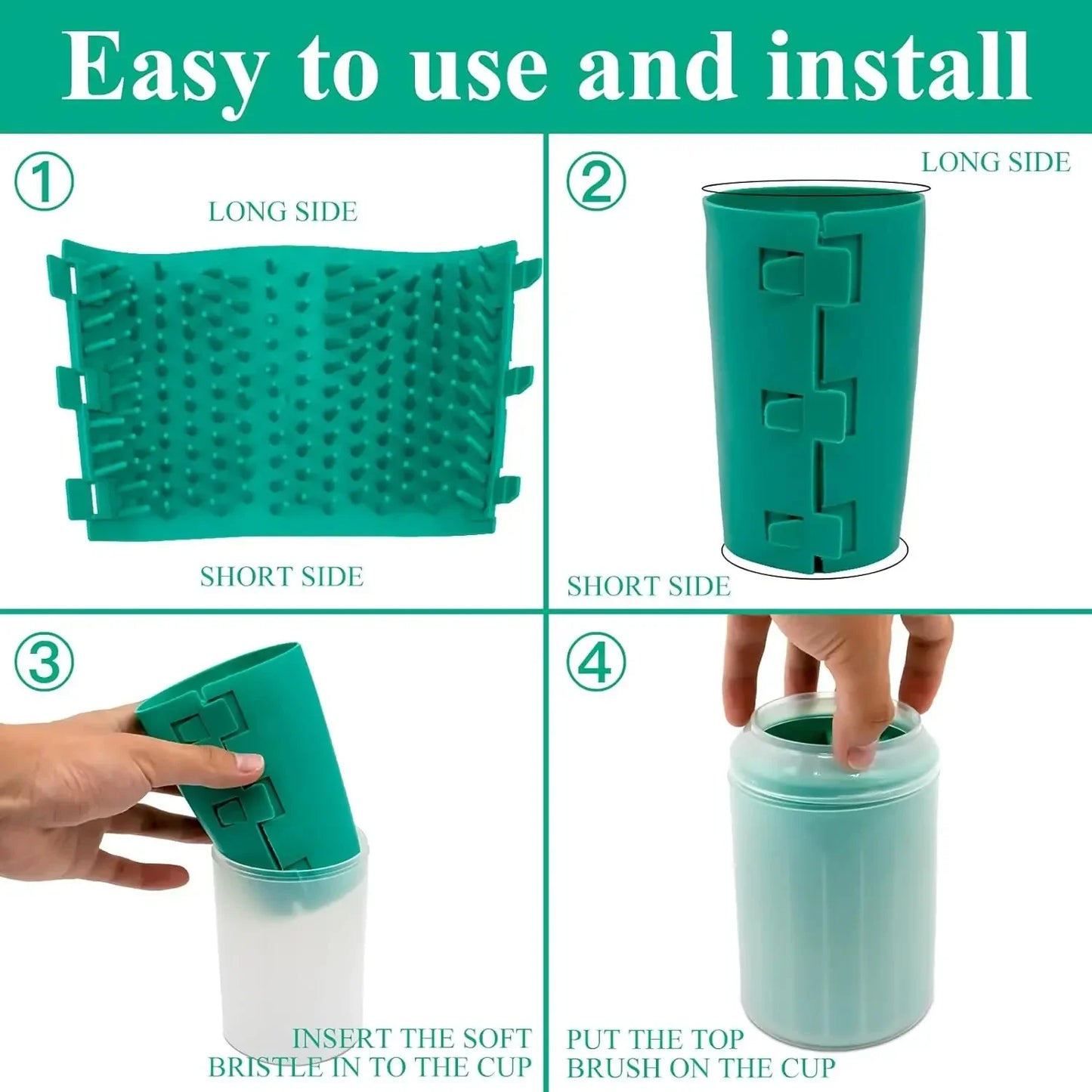 Easy to use and install

①

LONG SIDE

SHORT SIDE

②

LONG SIDE

SHORT SIDE

③

INSERT THE SOFT BRISTLE IN TO THE CUP

④

PUT THE TOP BRUSH ON THE CUP