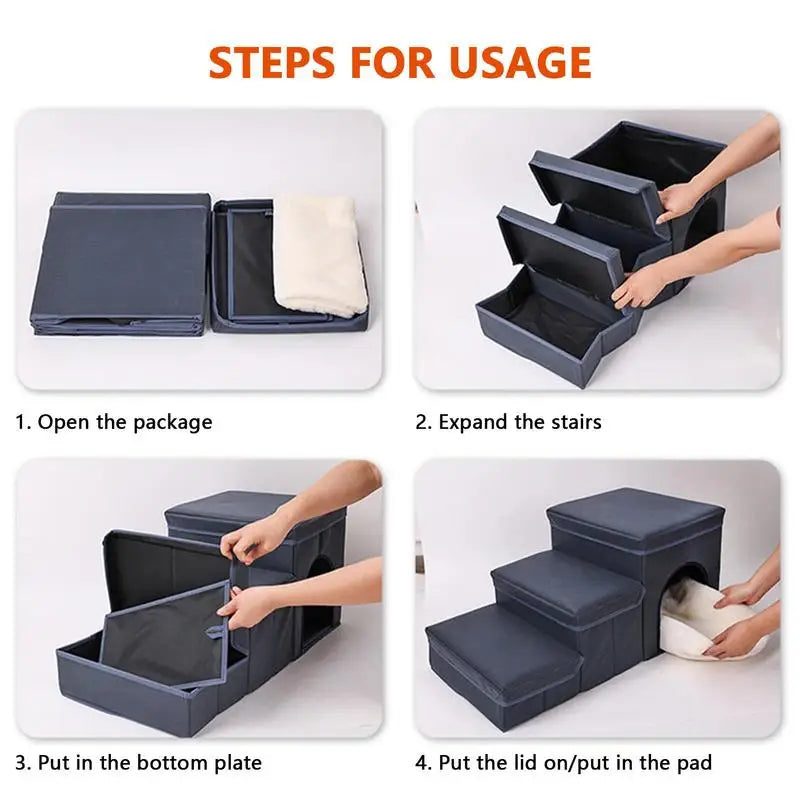 STEPS FOR USAGE

1. Open the package

2. Expand the stairs

3. Put in the bottom plate

4. Put the lid on/put in the pad