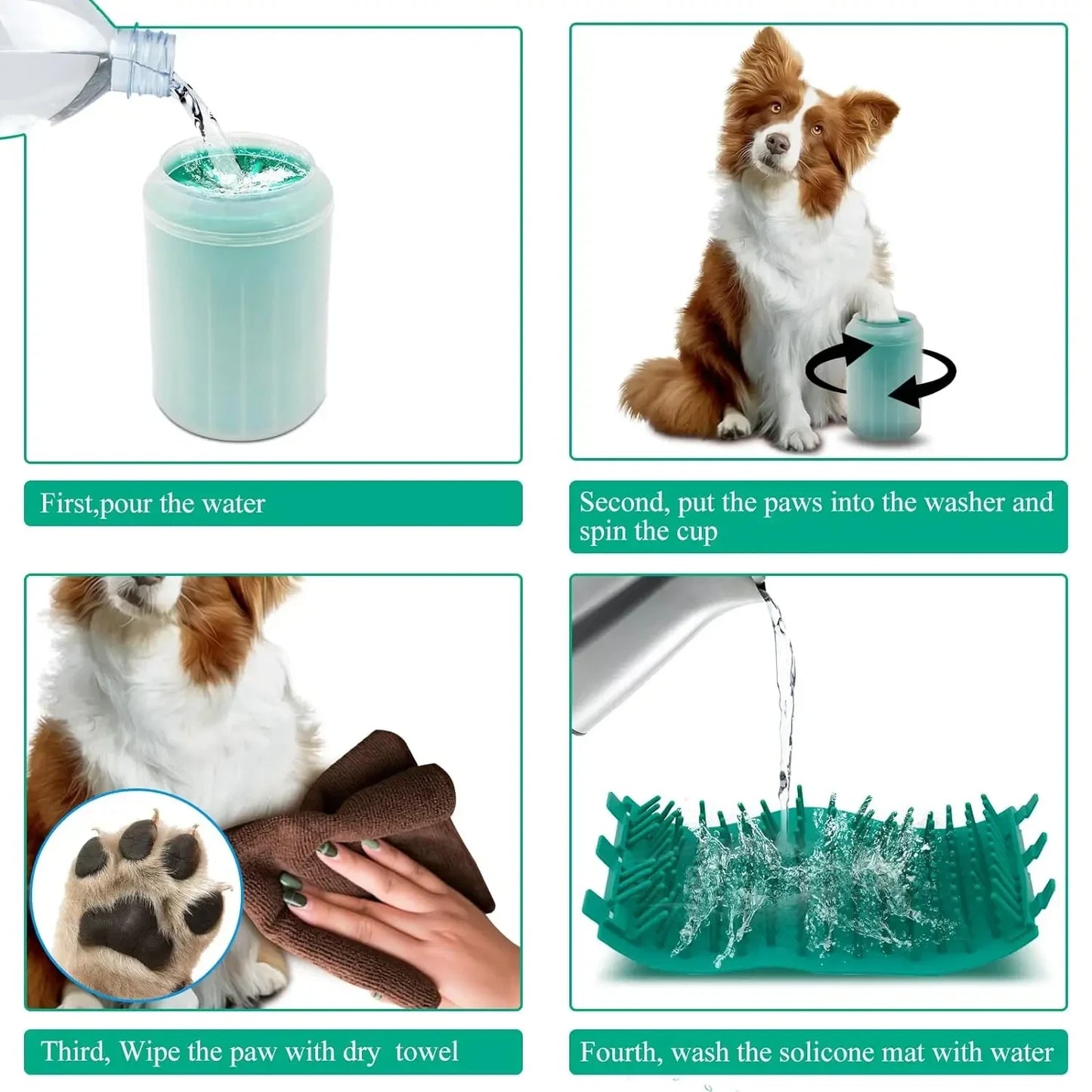 First,pour the water

Second, put the paws into the washer and spin the cup

Third, Wipe the paw with dry towel

Fourth, wash the solicone mat with water