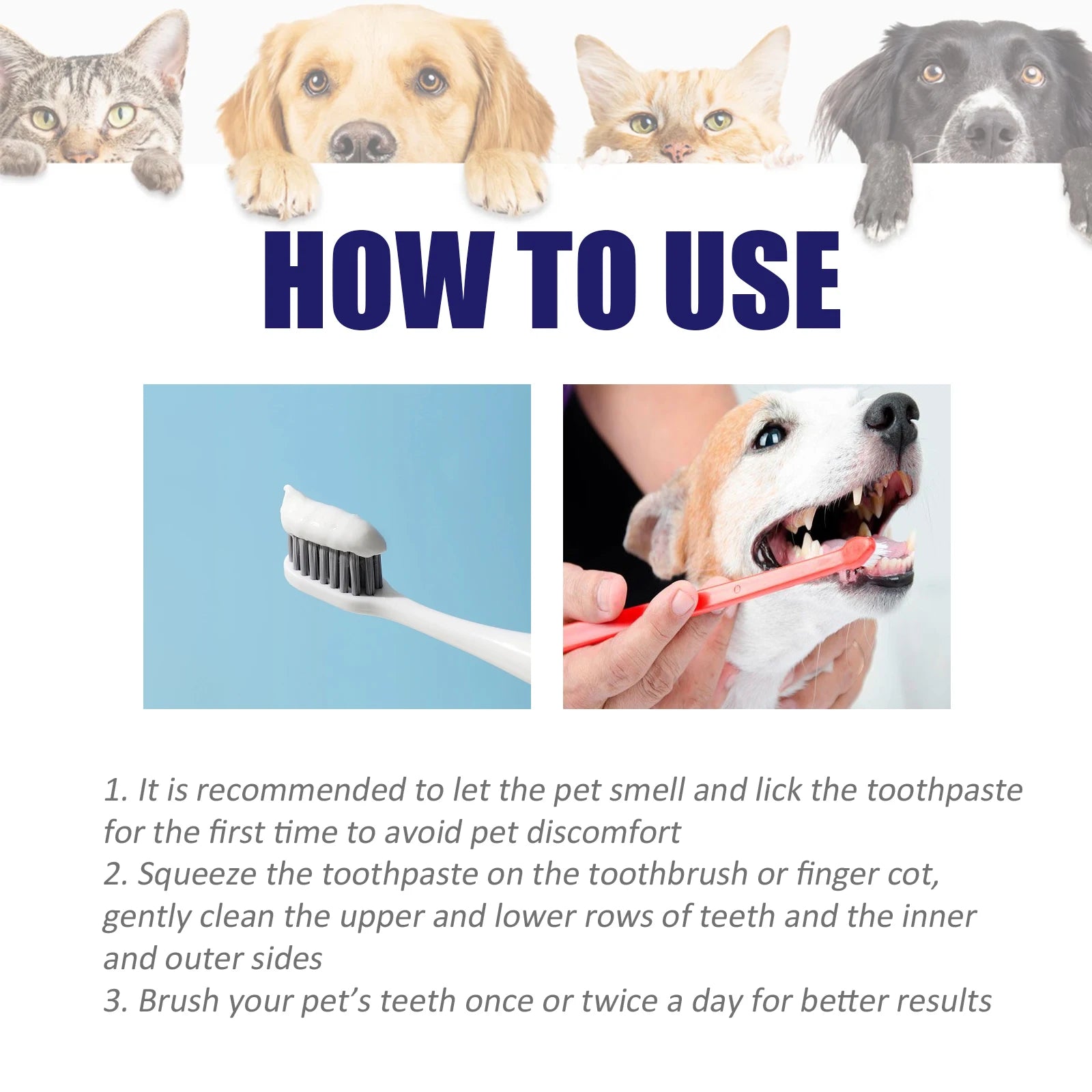 HOW TO USE

1. It is recommended to let the pet smell and lick the toothpaste for the first time to avoid pet discomfort
2. Squeeze the toothpaste on the toothbrush or finger cot, gently clean the upper and lower rows of teeth and the inner and outer sides
3. Brush your pet's teeth once or twice a day for better results